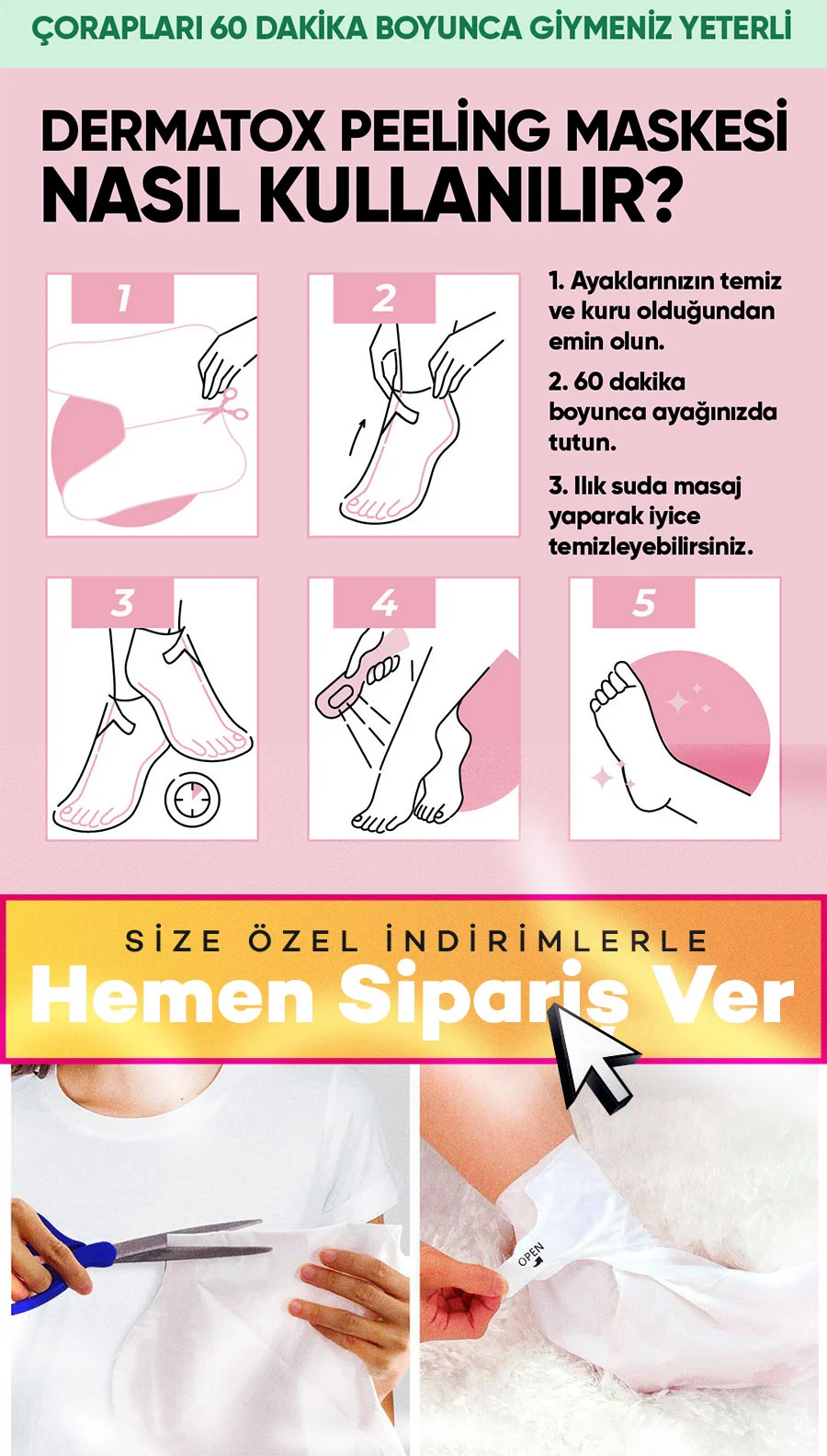 ÇORAPLARI 60 DAKİKA BOYUNCA GİYMENİZ YETERLİ

DERMATOX PEELİNG MASKESİ NASIL KULLANILIR?

1

2

1. Ayaklarınızın temiz ve kuru olduğundan emin olun.

2. 60 dakika boyunca ayağınızda tutun.

3. Ilık suda masaj yaparak iyice temizleyebilirsiniz.

3

4

5

SİZE ÖZEL İNDİRİMLERLE

Hemen Sipariş Ver

OPEN